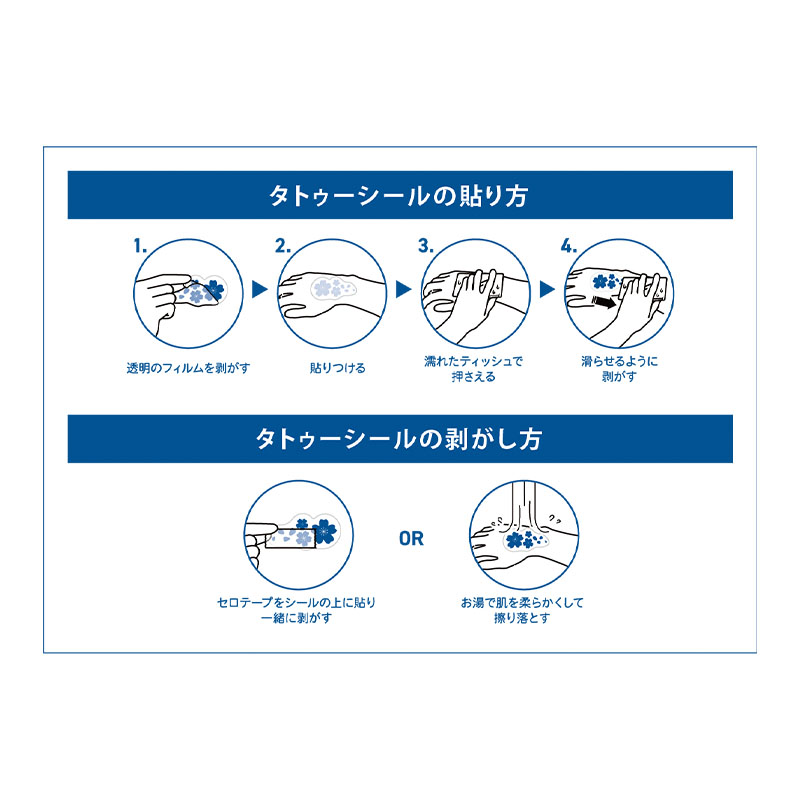 タトゥーシールの貼り方

1.

透明のフィルムを剥がす

2.

貼りつける

3.

濡れたティッシュで押さえる

4.

滑らせるように剥がす

タトゥーシールの剥がし方

セロテープをシールの上に貼り一緒に剥がす

OR

お湯で肌を柔らかくして擦り落とす